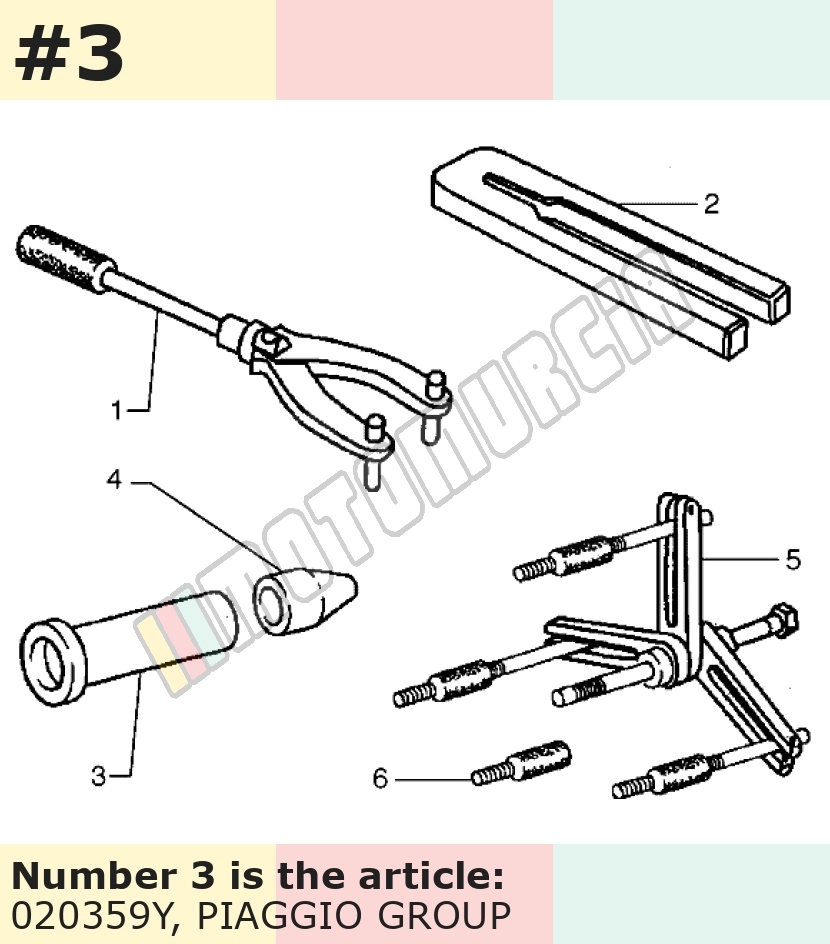 #3

2

1

4

5

3

6

MOTOMURCIA

Number 3 is the article:
020359Y, PIAGGIO GROUP