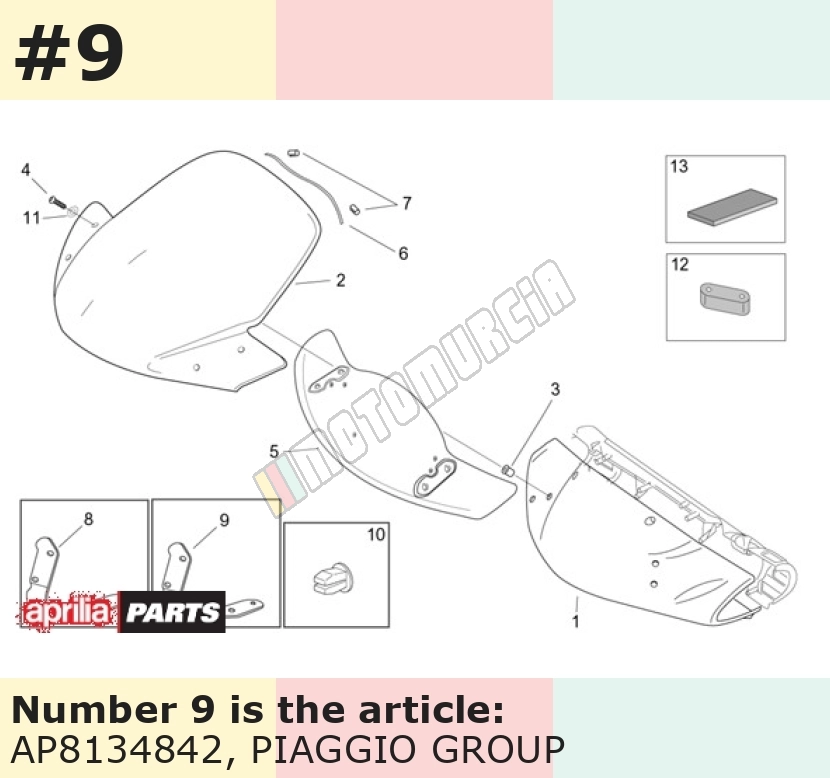 #9

4
11
7
6
2
13
12
MOTOMURCIA
3
5
8
9
10
1
aprilia PARTS

**Number 9 is the article:**
AP8134842, PIAGGIO GROUP