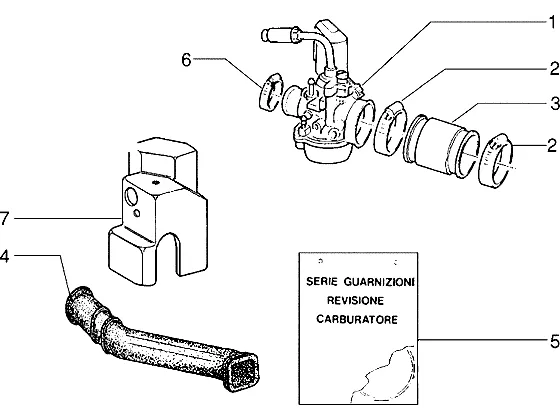 1
6
2
3
2
7
4
SERIE GUARNIZIONI
REVISIONE
CARBURATORE
5