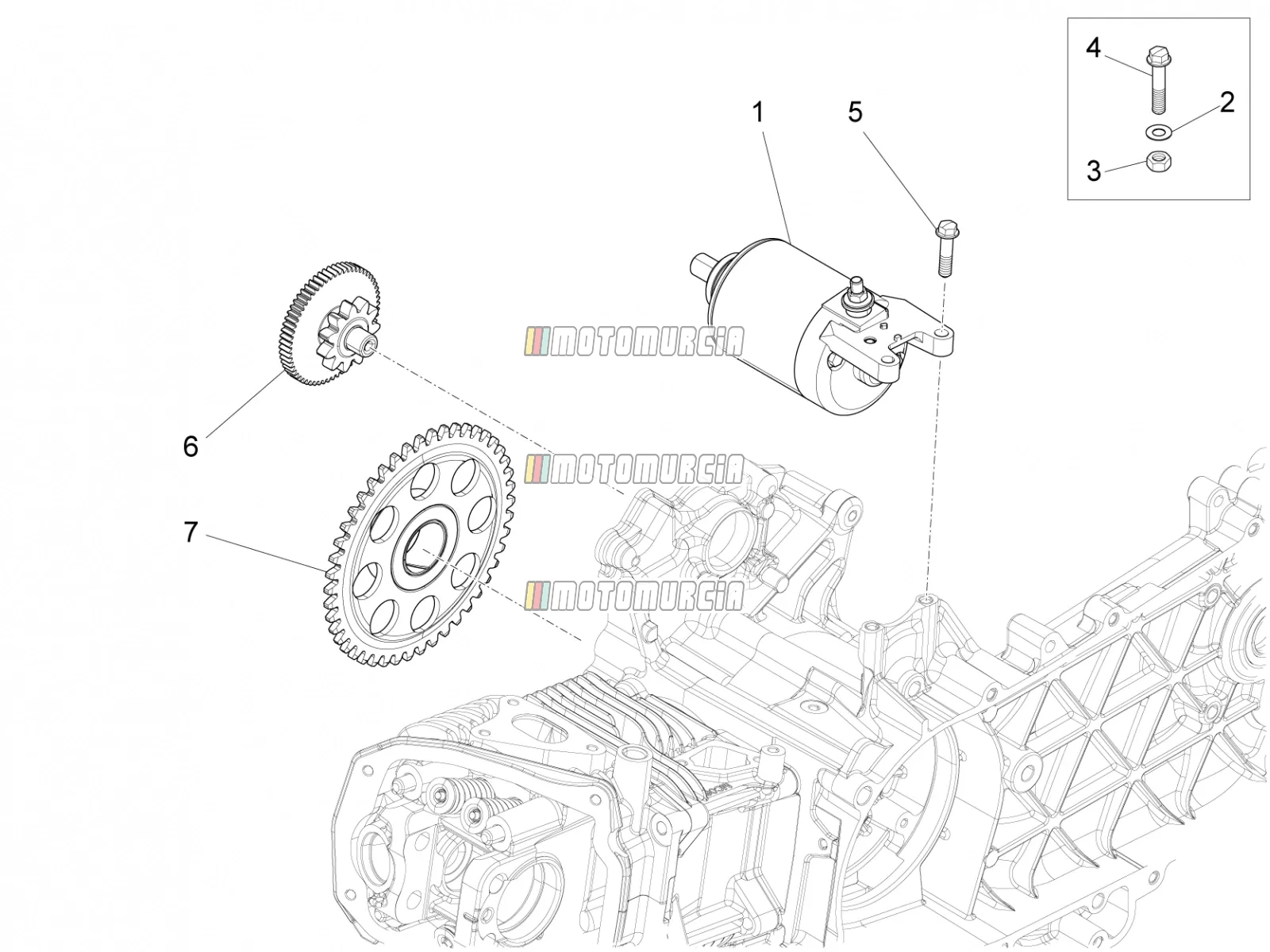 4
2
3
1
5
MOTOMURCIA
6
MOTOMURCIA
7
MOTOMURCIA