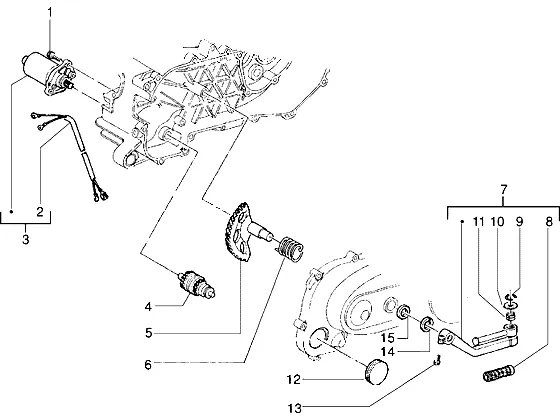 1
2
3
4
5
6
7
11 10 9 8
15
14
12
13