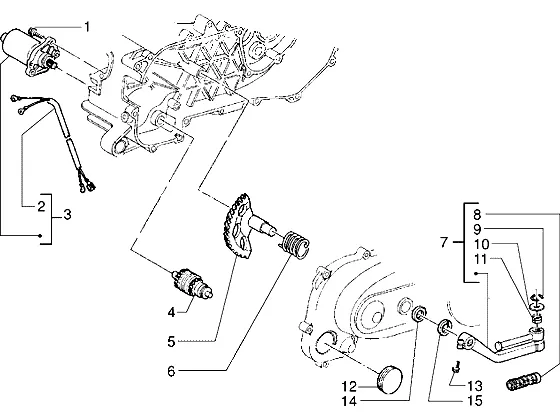 1
2
3
4
5
6
7
8
9
10
11
12
14
13
15