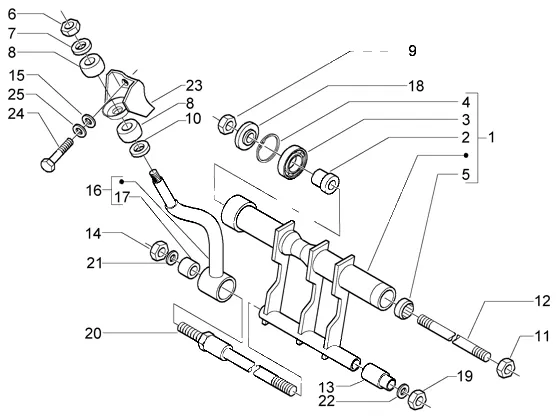 6
7
8
15
25
24
23
8
10
9
18
4
3
2
1
5
16
17
14
21
20
12
11
13
22
19