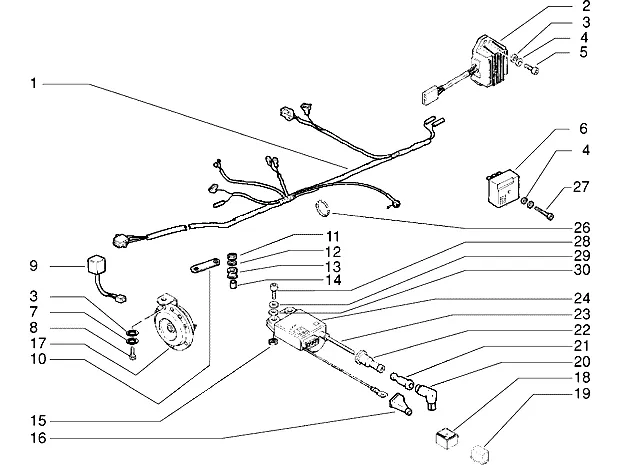 2
3
4
5
1
6
4
27
26
28
29
30
11
12
13
14
9
3
7
8
17
10
24
23
22
21
20
18
19
15
16