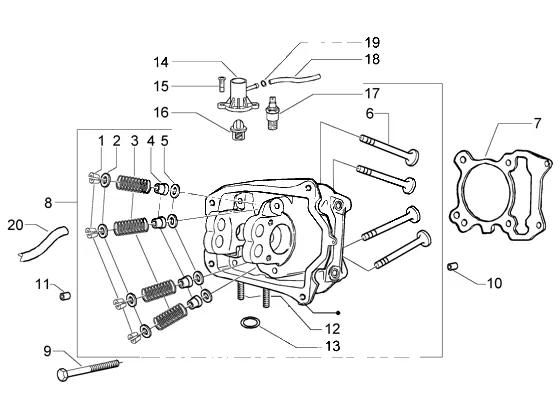 19
18
14
15
17
16
6
7
1
2
3
4
5
8
20
11
10
12
13
9