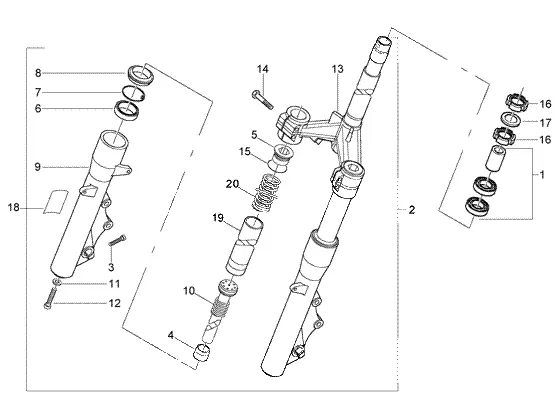 8
7
6
9
18
3
11
12
14
13
5
15
20
19
10
4
2
16
17
16
1