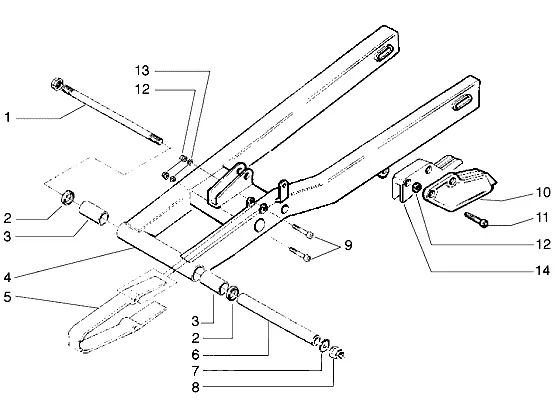 13
12
1
2
3
4
5
3
2
6
7
8
9
10
11
12
14