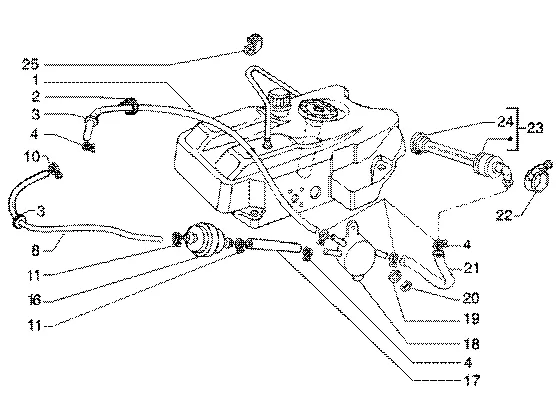 25
1
2
3
4
10
3
8
11
16
11
24
23
22
4
21
20
19
18
4
17