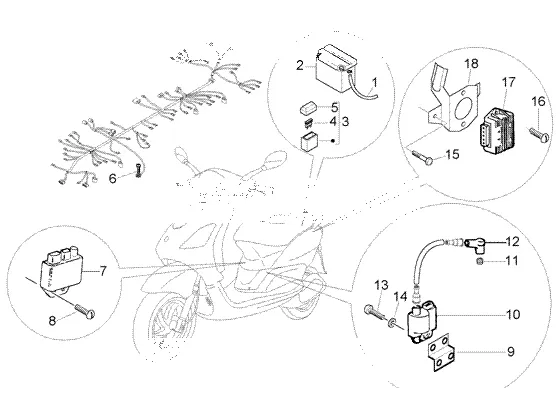 2
1
5
4
3
18
17
16
15
6
7
8
12
11
13
14
10
9