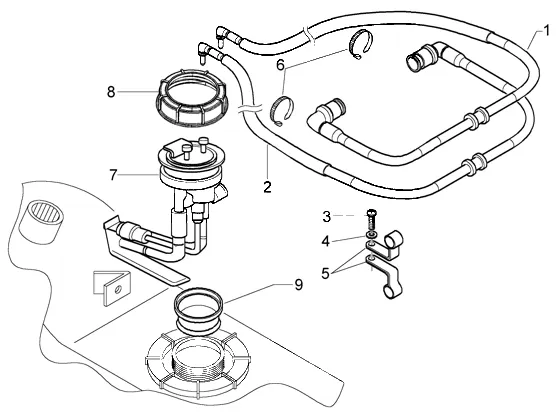 1
6
8
2
7
3
4
5
9