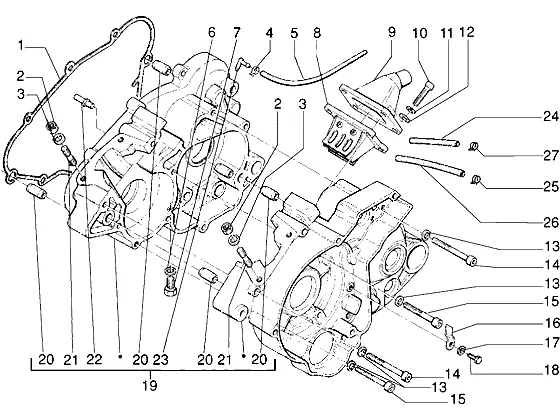 1
2
3
6
7
4
5
8
9
10
11
12
2
3
24
27
25
26
13
14
13
15
16
17
18
14
13
15
20 21 22 • 20 23 20 21 • 20
19