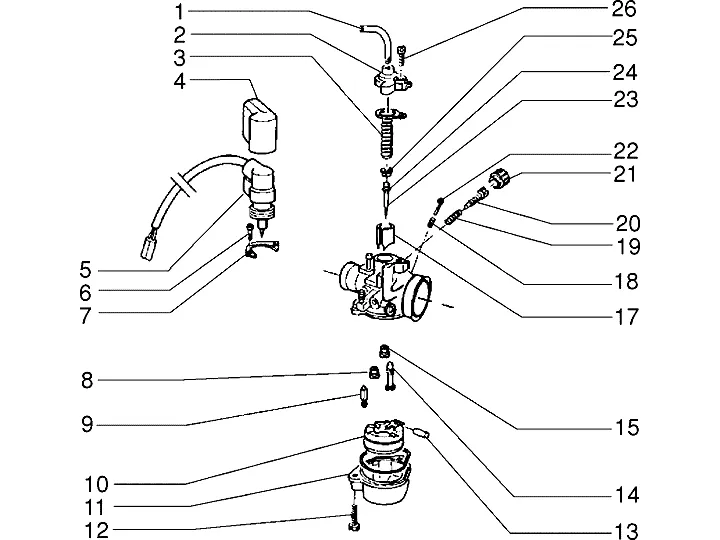 1
2
3
4
5
6
7
8
9
10
11
12
26
25
24
23
22
21
20
19
18
17
15
14
13