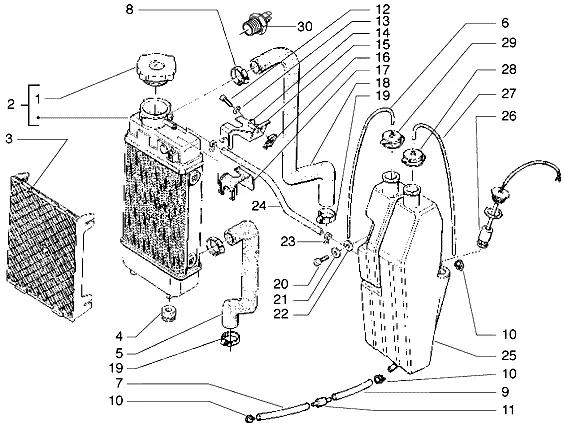 8
30
12
13
14
15
16
17
18
19
6
29
28
27
26
2
1
3
24
23
20
21
22
4
5
19
7
10
10
25
10
9
11