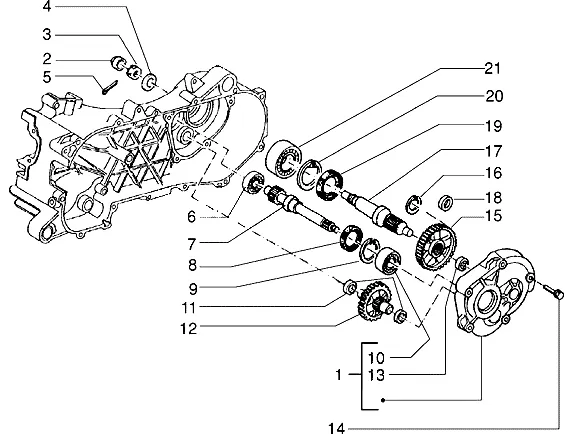 4
3
2
5
21
20
19
17
16
18
15
6
7
8
9
11
12
10
1
13
14